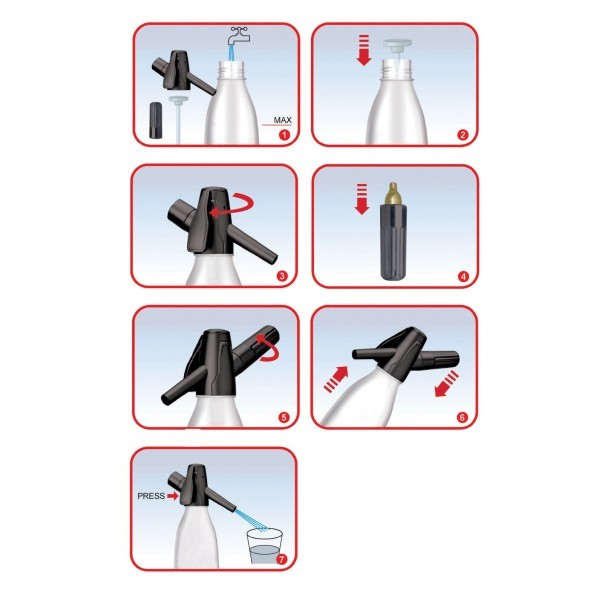 MAX
1

2

3

4

5

6

PRESS
7